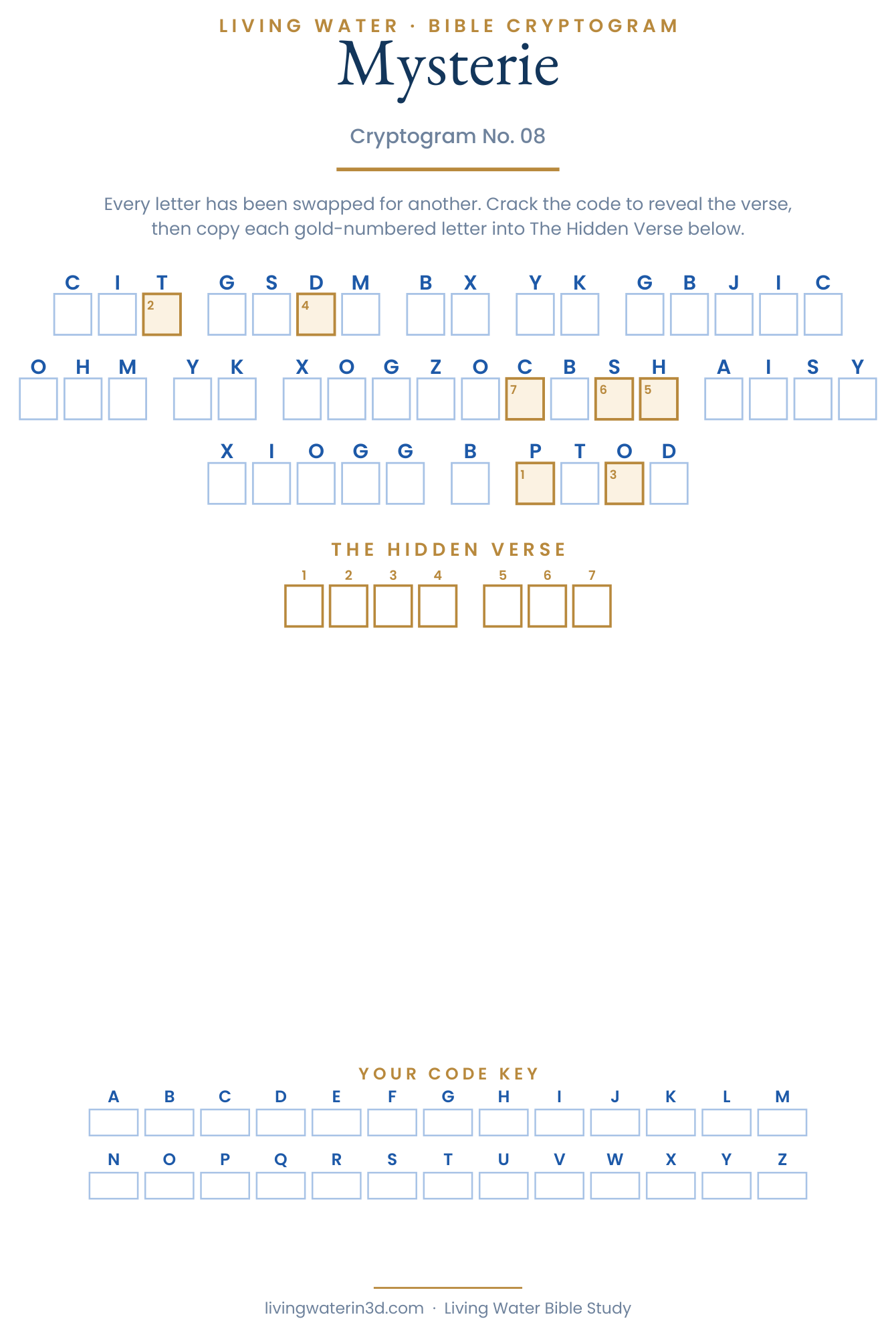 LIVING WATER · BIBLE CRYPTOGRAM

Mysterie

Cryptogram No. 08

Every letter has been swapped for another. Crack the code to reveal the verse, then copy each gold-numbered letter into The Hidden Verse below.

C I T G S D M B X Y K G B J I C
2 4

O H M Y K X O G Z O C B S H A I S Y
7 6 5

X I O G G B P T O D
1 3

THE HIDDEN VERSE

1 2 3 4 5 6 7

YOUR CODE KEY

A B C D E F G H I J K L M

N O P Q R S T U V W X Y Z

livingwaterin3d.com · Living Water Bible Study